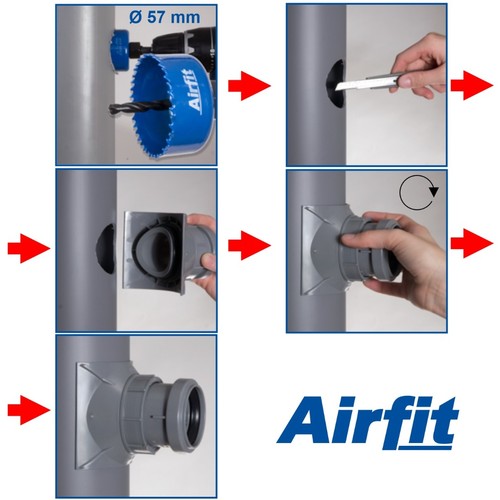 Ø 57 mm

Airfit

Airfit